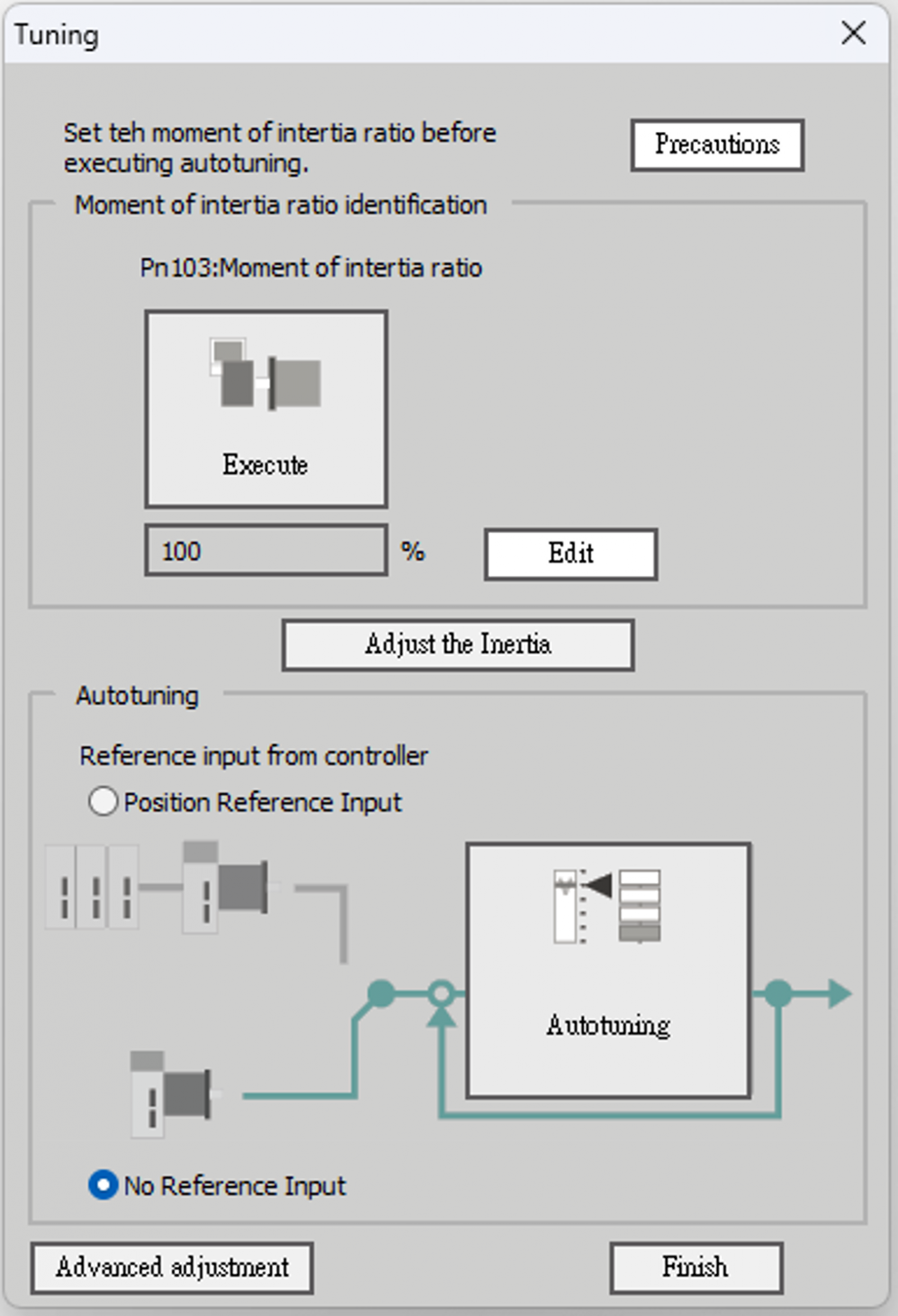 Tuning

Set teh moment of intertia ratio before executing autotuning.

Precautions

Moment of intertia ratio identification

Pn103:Moment of intertia ratio

Execute

100 %

Edit

Adjust the Inertia

Autotuning

Reference input from controller

Position Reference Input

Autotuning

No Reference Input

Advanced adjustment

Finish